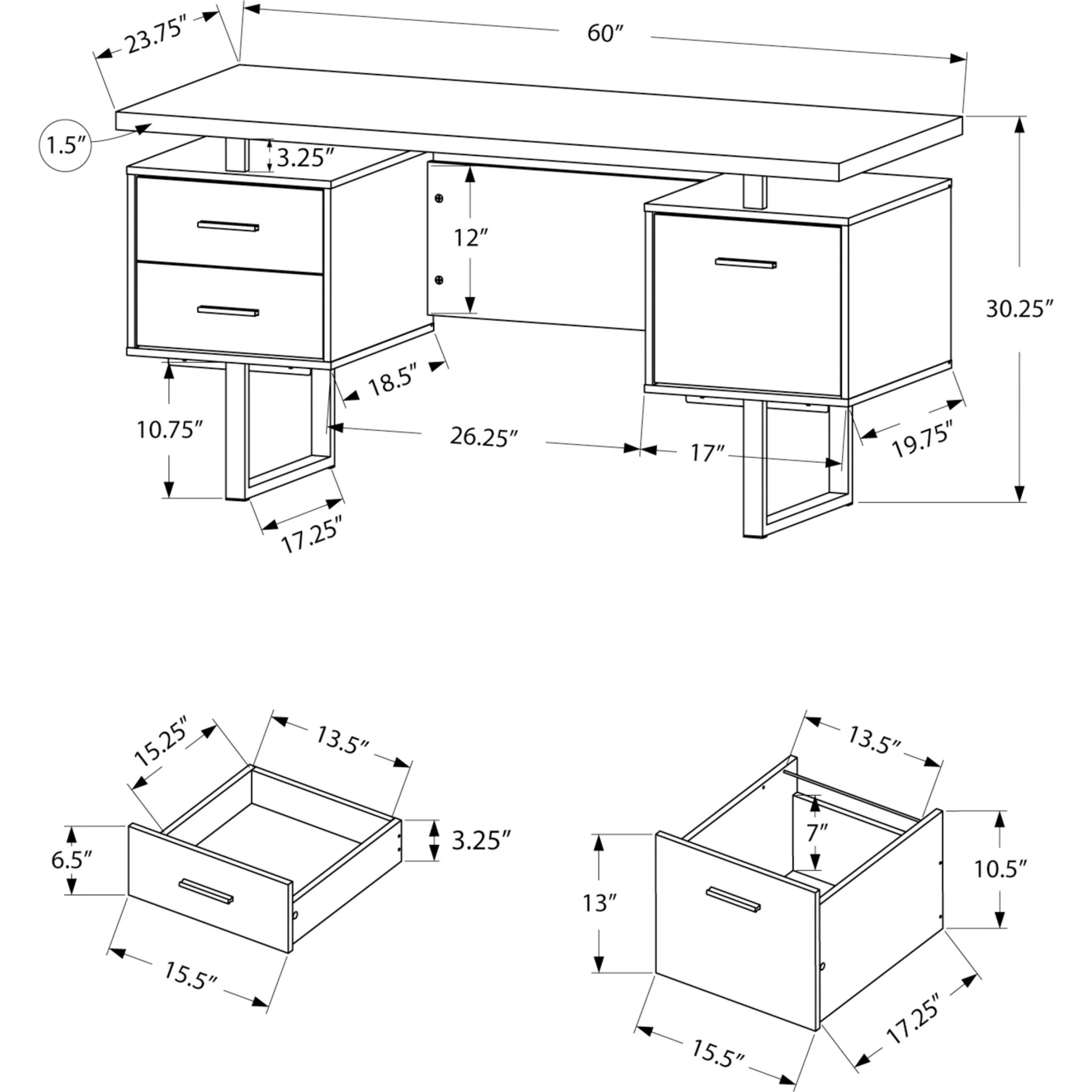 23.75″
60″
1.5″
3.25″
12″
30.25″
18.5″
10.75″
26.25″
17″
19.75″
17.25″

15.25″
13.5″
6.5″
3.25″
15.5″

13.5″
7″
10.5″
13″
15.5″
17.25″