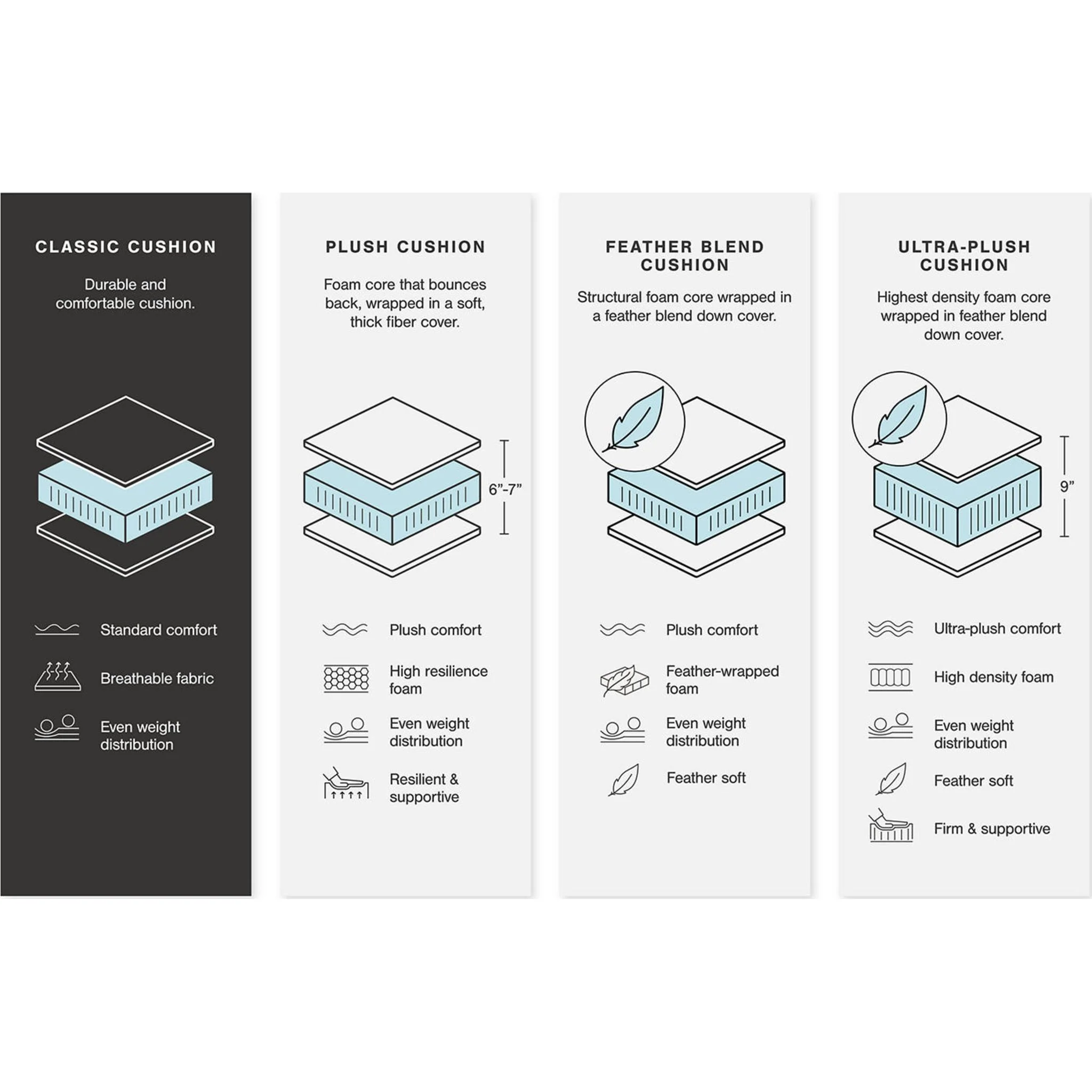 CLASSIC CUSHION

Durable and comfortable cushion.

Standard comfort

Breathable fabric

Even weight distribution

PLUSH CUSHION

Foam core that bounces back, wrapped in a soft, thick fiber cover.

6”-7”

Plush comfort

High resilience foam

Even weight distribution

Resilient & supportive

FEATHER BLEND CUSHION

Structural foam core wrapped in a feather blend down cover.

Plush comfort

Feather-wrapped foam

Even weight distribution

Feather soft

ULTRA-PLUSH CUSHION

Highest density foam core wrapped in feather blend down cover.

9”

Ultra-plush comfort

High density foam

Even weight distribution

Feather soft

Firm & supportive