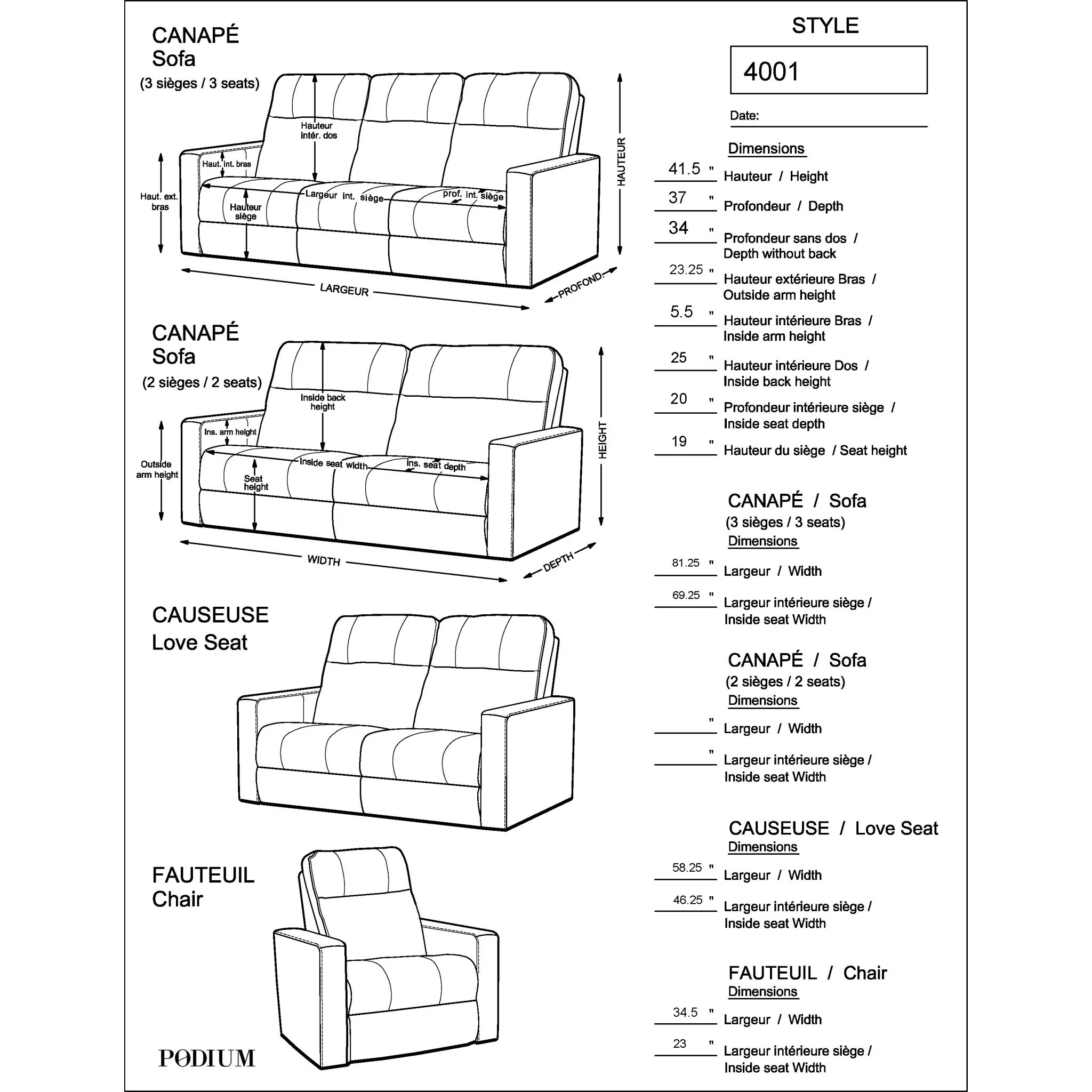 CANAPÉ
Sofa
(3 sièges / 3 seats)

Hauteur intér. dos
Haut. int. bras
Haut. ext. bras
Hauteur siège
Largeur int. siège
prof. int. siège
HAUTEUR
LARGEUR
PROFOND.

CANAPÉ
Sofa
(2 sièges / 2 seats)

Inside back height
Ins. arm height
Outside arm height
Seat height
Inside seat width
ins. seat depth
HEIGHT
WIDTH
DEPTH

CAUSEUSE
Love Seat

FAUTEUIL
Chair

PODIUM

STYLE

4001

Date:

Dimensions

41.5 " Hauteur / Height

37 " Profondeur / Depth

34 " Profondeur sans dos / Depth without back

23.25 " Hauteur extérieure Bras / Outside arm height

5.5 " Hauteur intérieure Bras / Inside arm height

25 " Hauteur intérieure Dos / Inside back height

20 " Profondeur intérieure siège / Inside seat depth

19 " Hauteur du siège / Seat height

CANAPÉ / Sofa
(3 sièges / 3 seats)
Dimensions

81.25 " Largeur / Width

69.25 " Largeur intérieure siège / Inside seat Width

CANAPÉ / Sofa
(2 sièges / 2 seats)
Dimensions

" Largeur / Width

" Largeur intérieure siège / Inside seat Width

CAUSEUSE / Love Seat
Dimensions

58.25 " Largeur / Width

46.25 " Largeur intérieure siège / Inside seat Width

FAUTEUIL / Chair
Dimensions

34.5 " Largeur / Width

23 " Largeur intérieure siège / Inside seat Width